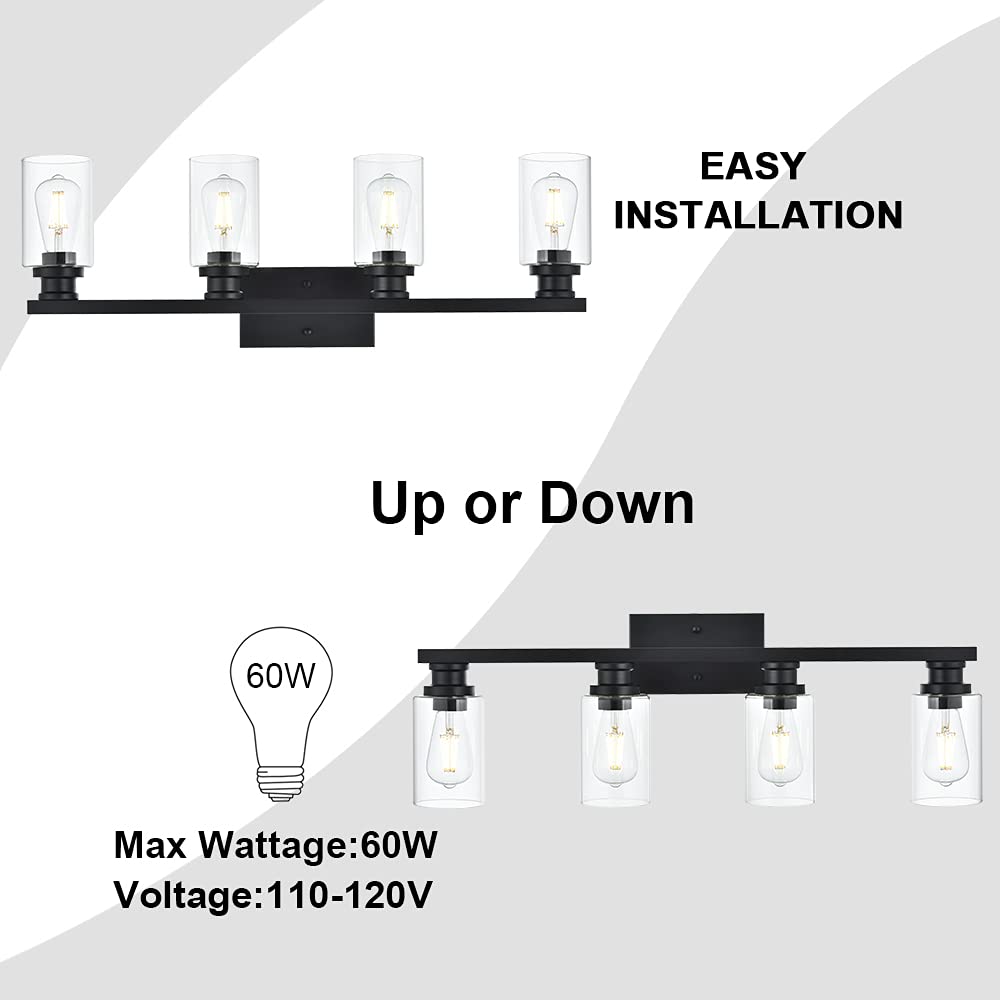 EASY INSTALLATION

Up or Down

60W

Max Wattage:60W
Voltage:110-120V