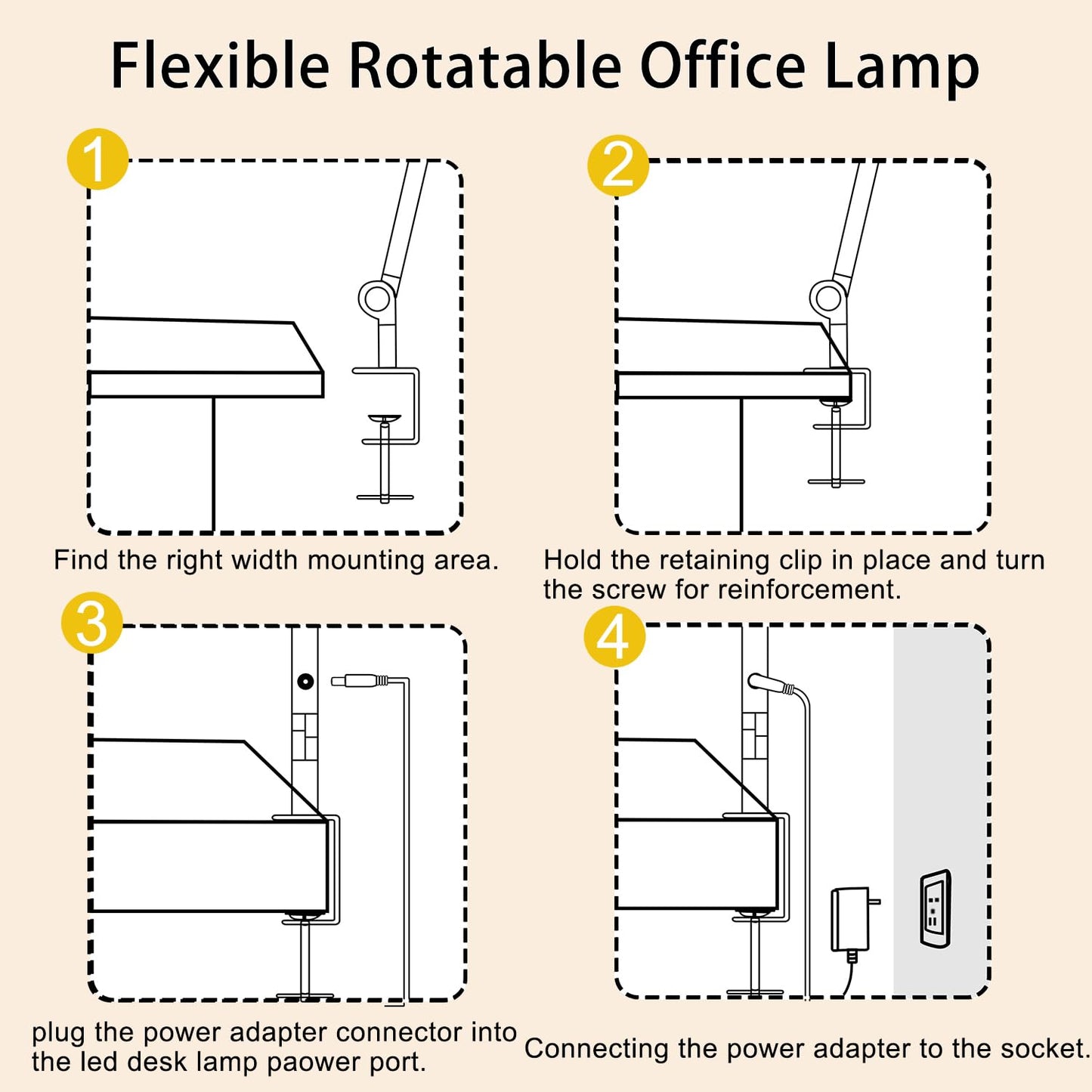 Flexible Rotatable Office Lamp

1

Find the right width mounting area.

2

Hold the retaining clip in place and turn the screw for reinforcement.

3

plug the power adapter connector into the led desk lamp paower port.

4

Connecting the power adapter to the socket.