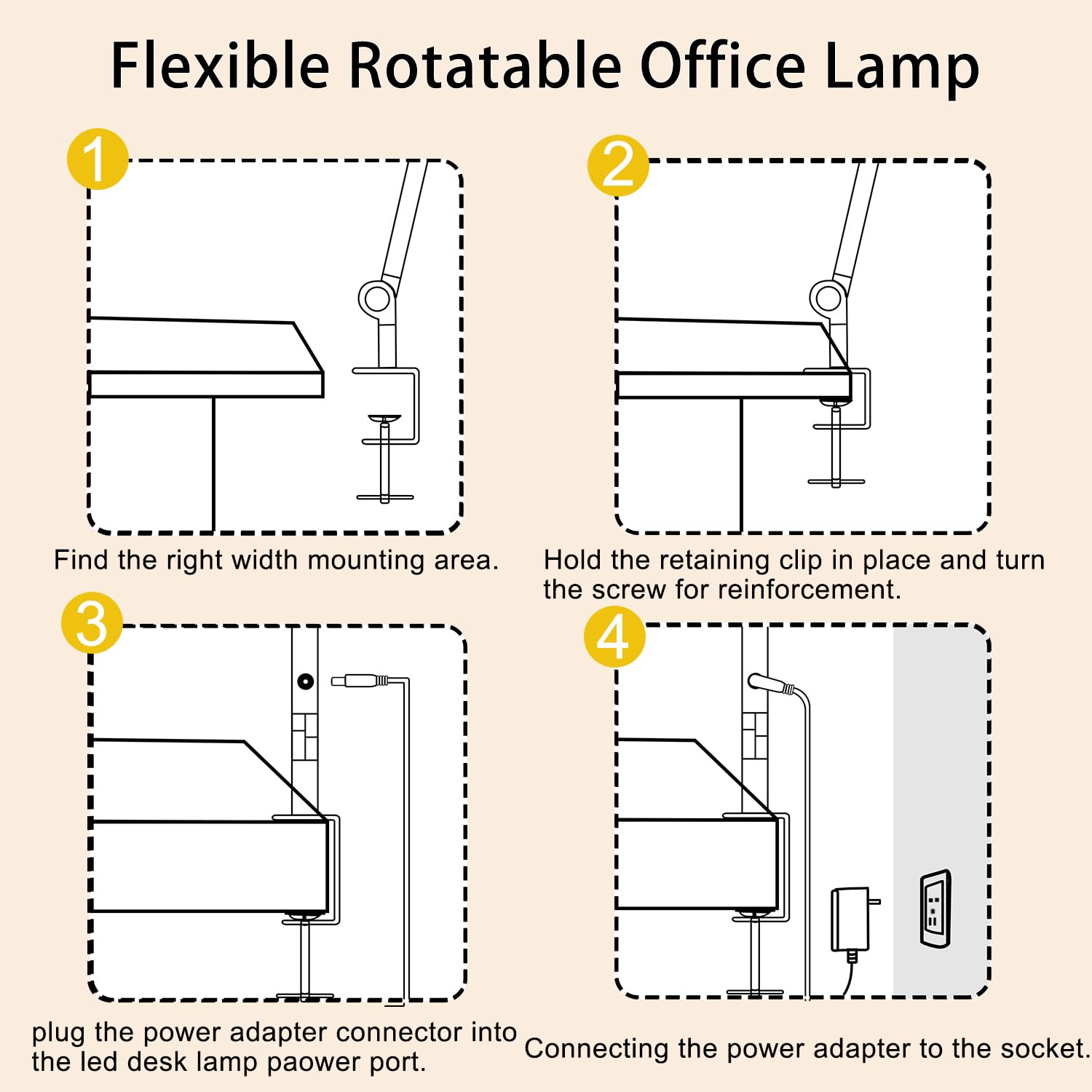 Flexible Rotatable Office Lamp

1

Find the right width mounting area.

2

Hold the retaining clip in place and turn the screw for reinforcement.

3

plug the power adapter connector into the led desk lamp paower port.

4

Connecting the power adapter to the socket.