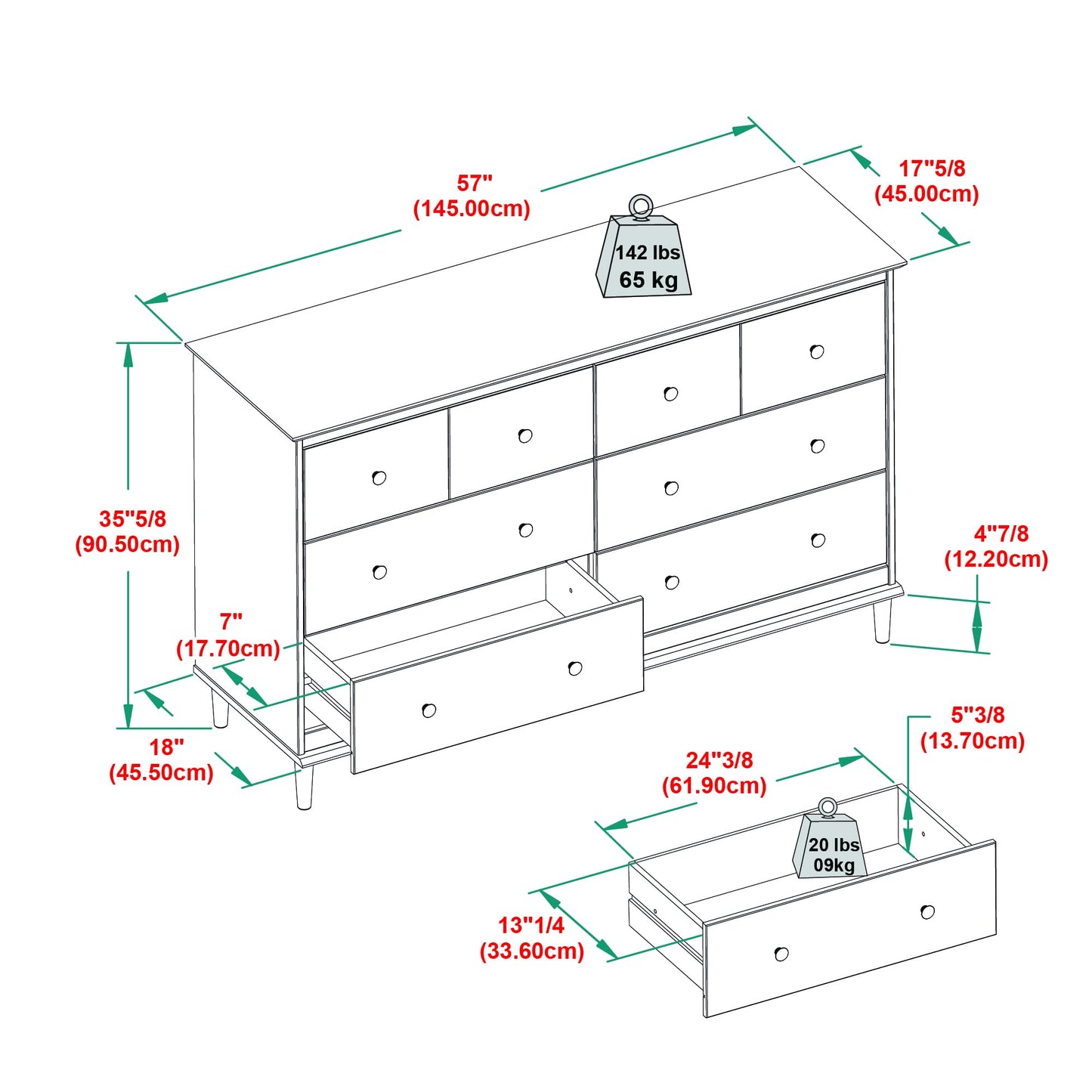 57"
(145.00cm)

17"5/8
(45.00cm)

142 lbs
65 kg

35"5/8
(90.50cm)

4"7/8
(12.20cm)

7"
(17.70cm)

18"
(45.50cm)

5"3/8
(13.70cm)

24"3/8
(61.90cm)

20 lbs
09kg

13"1/4
(33.60cm)