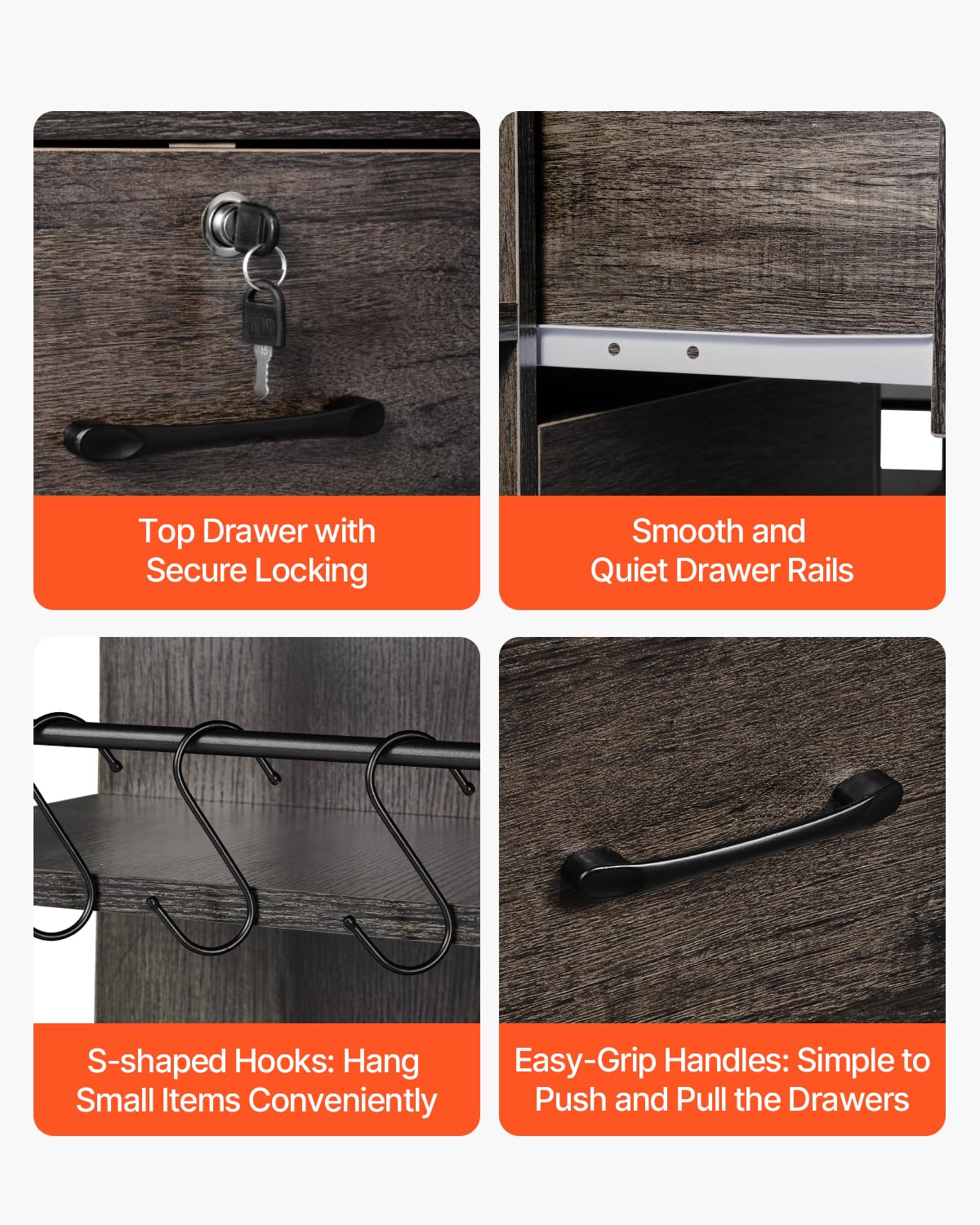 Top Drawer with Secure Locking

Smooth and Quiet Drawer Rails

S-shaped Hooks: Hang Small Items Conveniently

Easy-Grip Handles: Simple to Push and Pull the Drawers