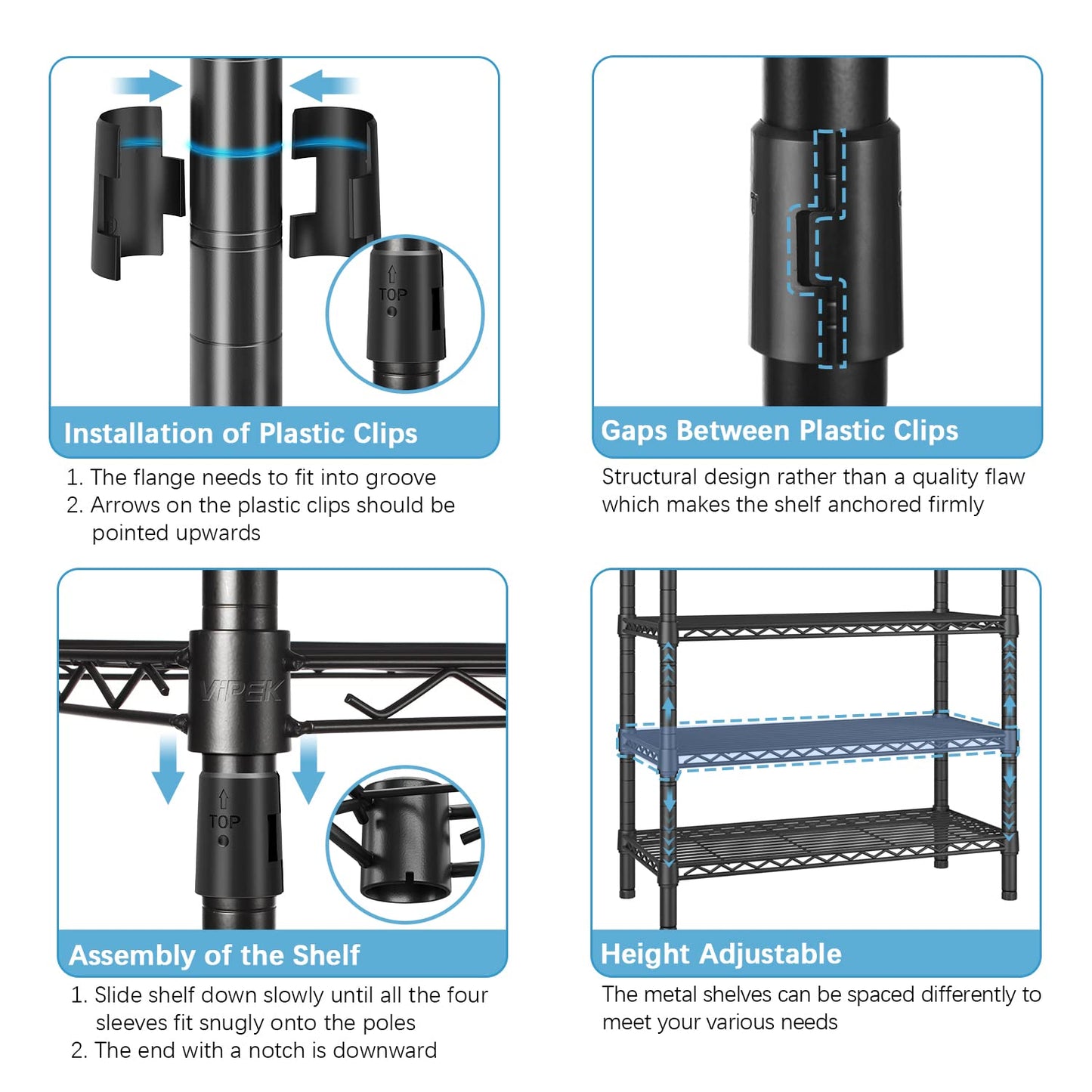 TOP

Installation of Plastic Clips

1. The flange needs to fit into groove
2. Arrows on the plastic clips should be pointed upwards

Gaps Between Plastic Clips

Structural design rather than a quality flaw which makes the shelf anchored firmly

VIPEK

TOP

Assembly of the Shelf

1. Slide shelf down slowly until all the four sleeves fit snugly onto the poles
2. The end with a notch is downward

Height Adjustable

The metal shelves can be spaced differently to meet your various needs