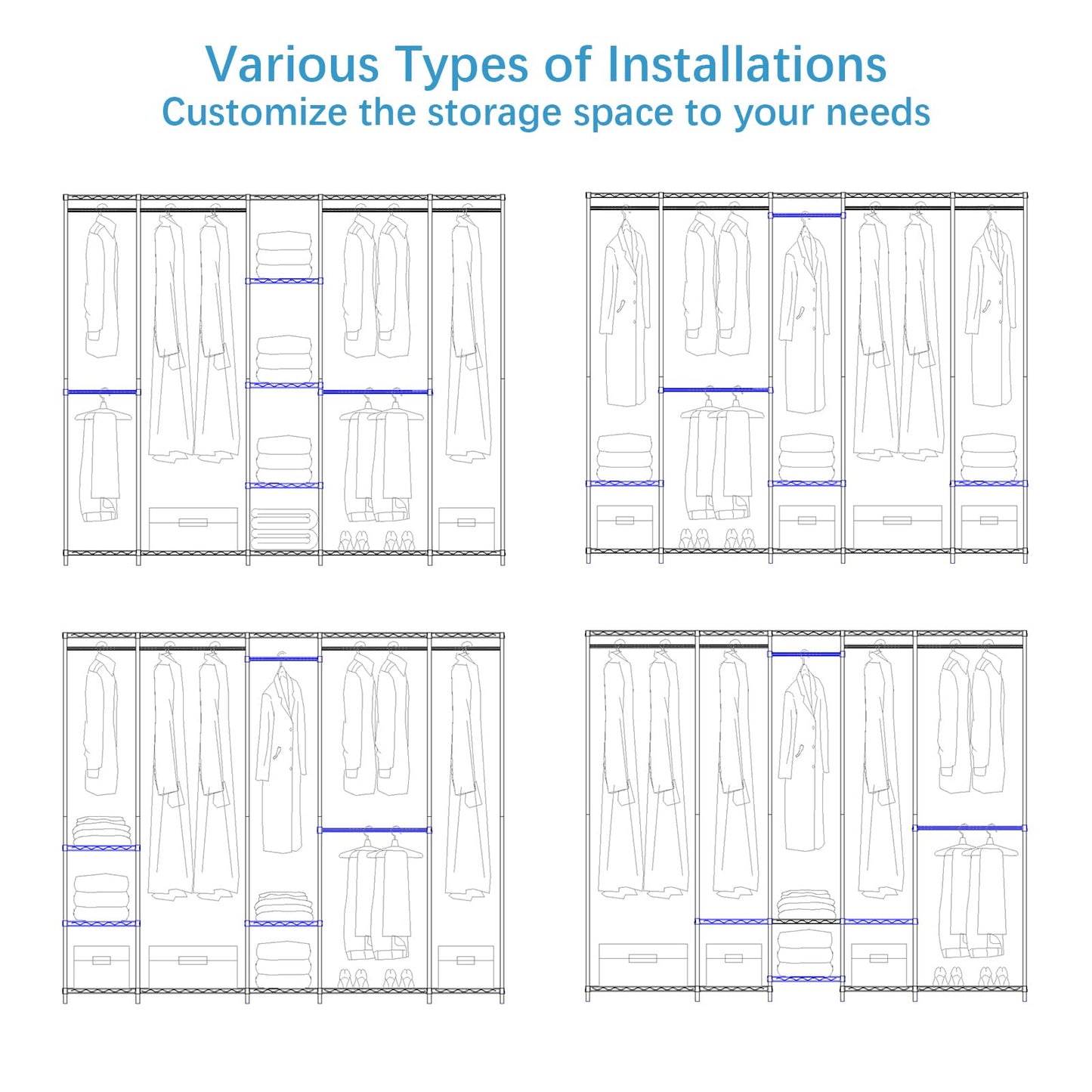 Various Types of Installations
Customize the storage space to your needs