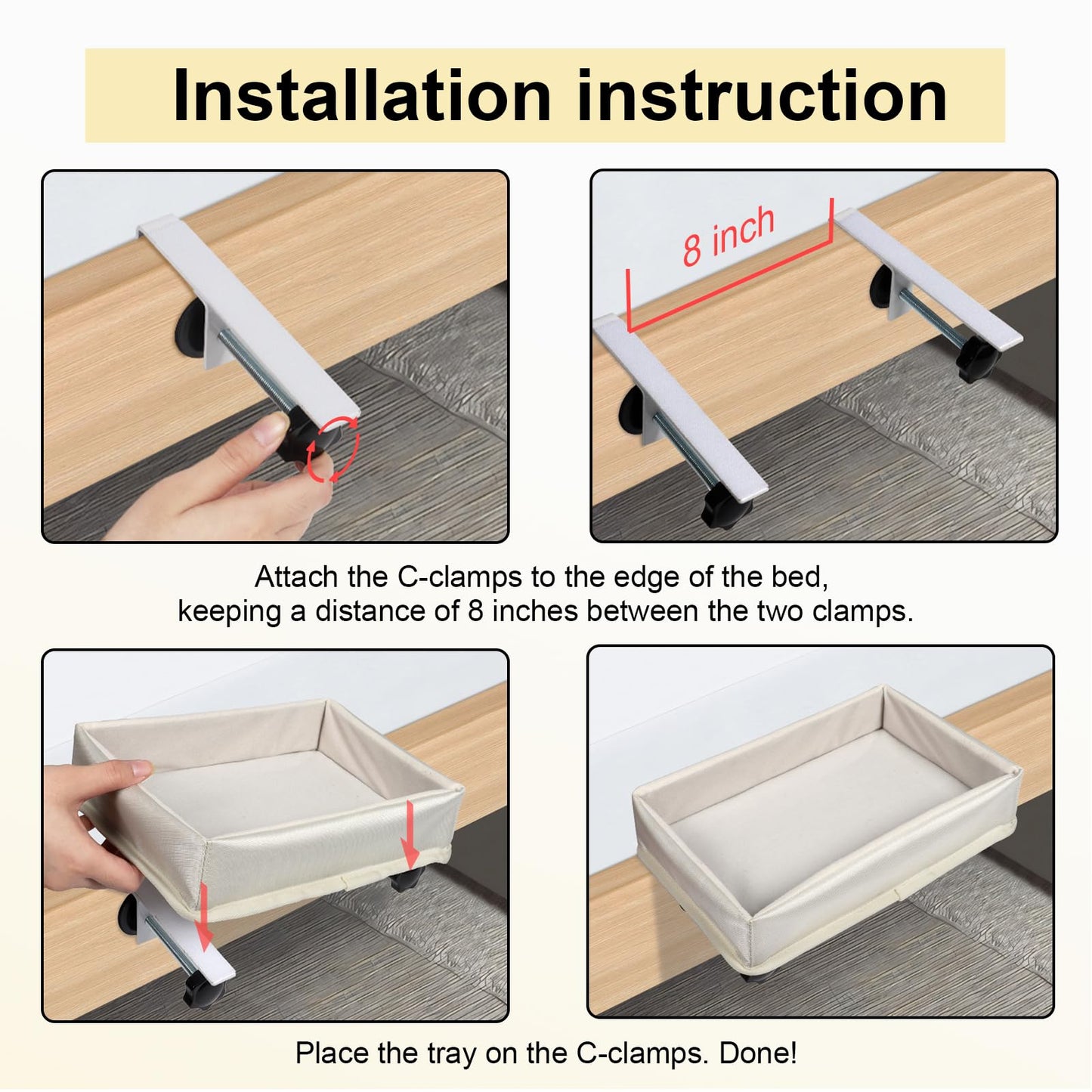 Installation instruction

8 inch

Attach the C-clamps to the edge of the bed, keeping a distance of 8 inches between the two clamps.

Place the tray on the C-clamps. Done!