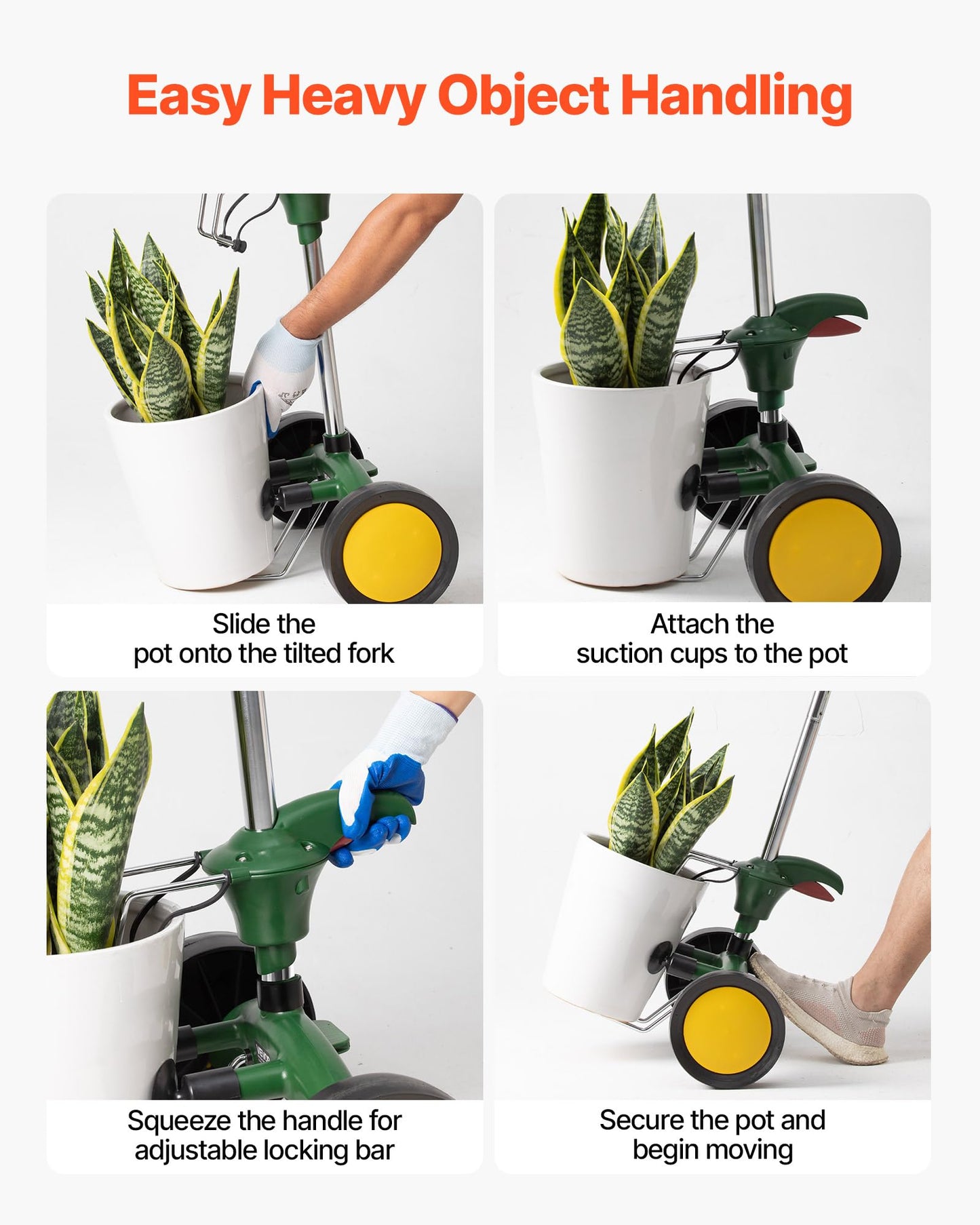 Easy Heavy Object Handling

Slide the pot onto the tilted fork

Attach the suction cups to the pot

Squeeze the handle for adjustable locking bar

Secure the pot and begin moving