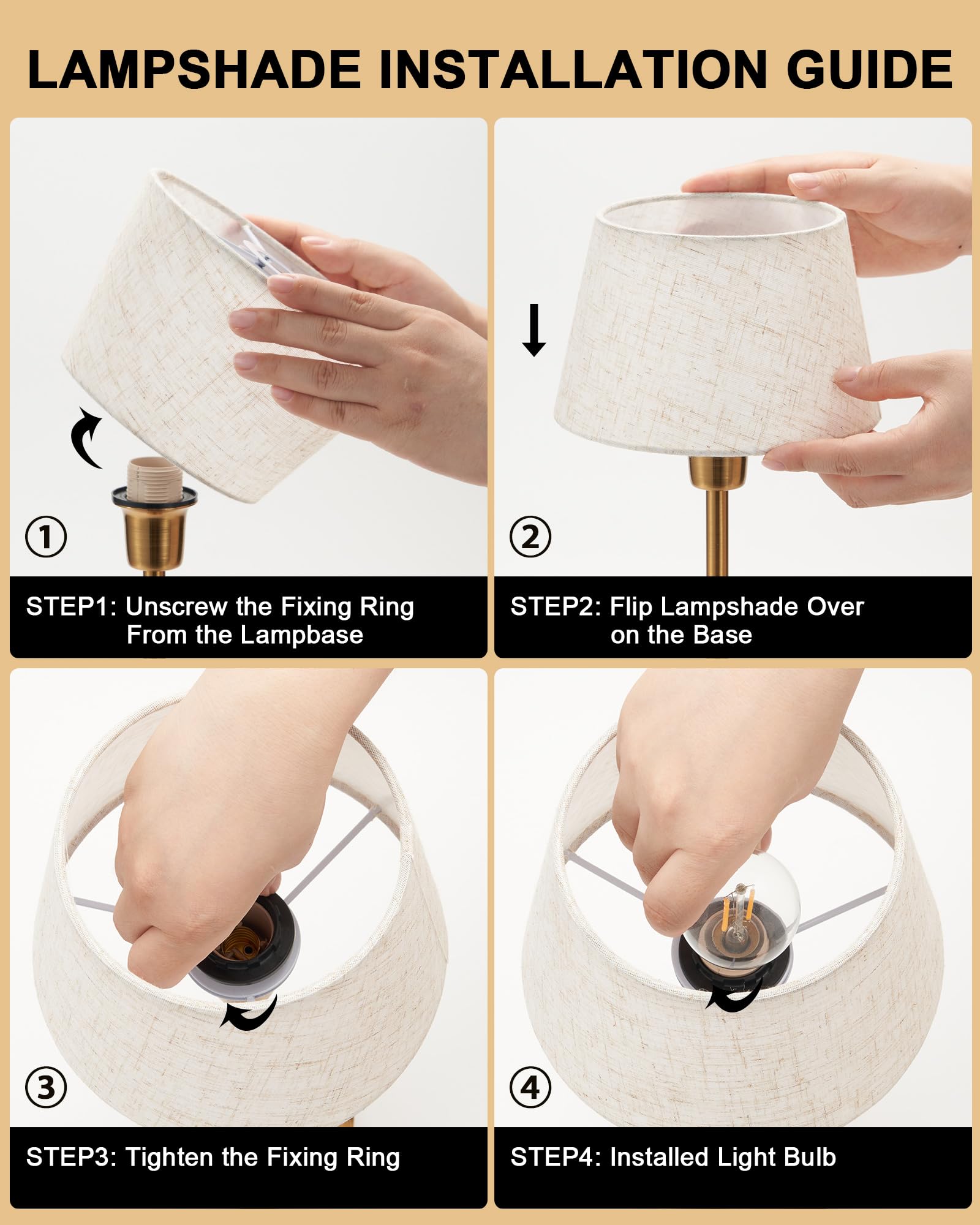 LAMPSHADE INSTALLATION GUIDE

①

STEP1: Unscrew the Fixing Ring From the Lampbase

②

STEP2: Flip Lampshade Over on the Base

③

STEP3: Tighten the Fixing Ring

④

STEP4: Installed Light Bulb