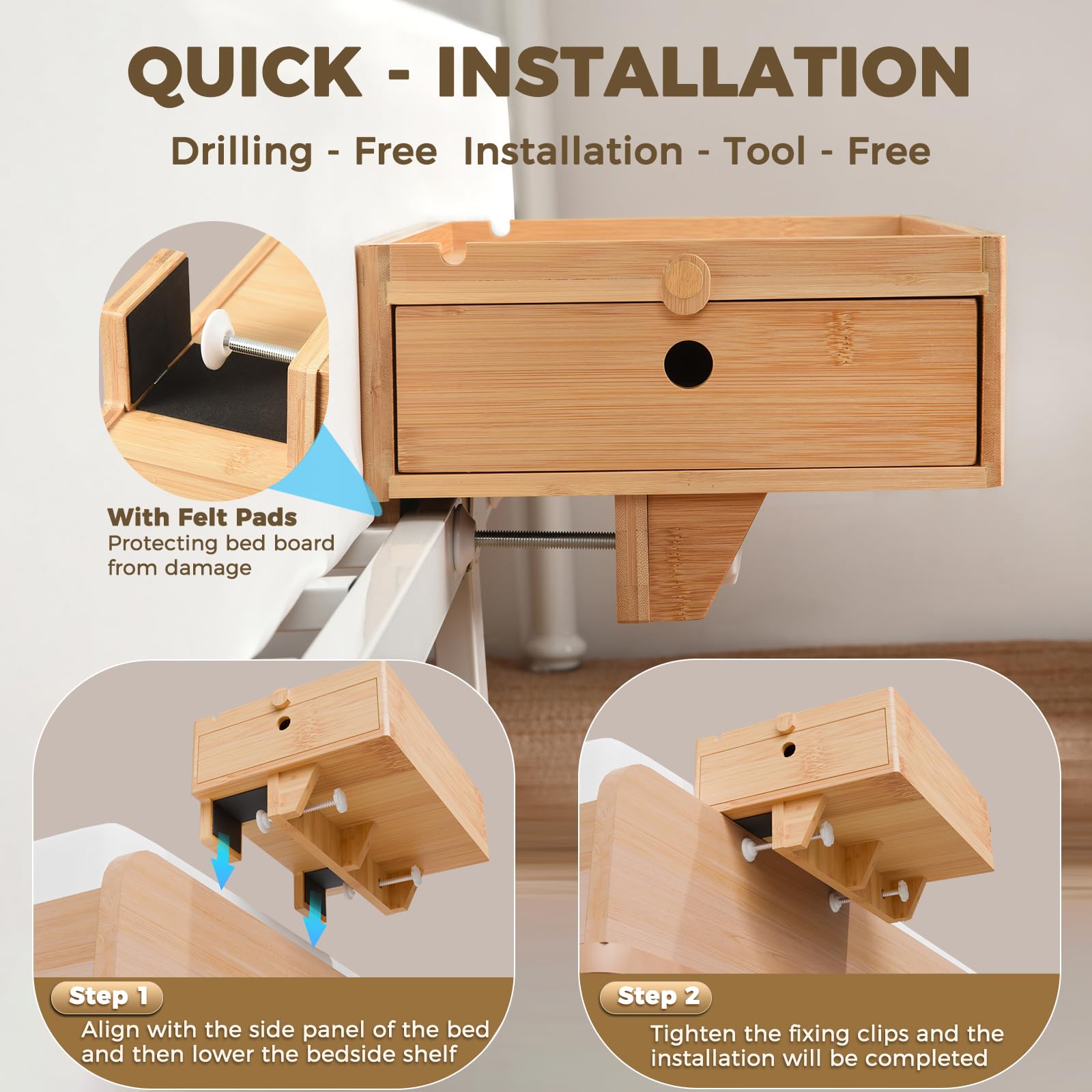 QUICK - INSTALLATION

Drilling - Free Installation - Tool - Free

With Felt Pads
Protecting bed board from damage

Step 1
Align with the side panel of the bed and then lower the bedside shelf

Step 2
Tighten the fixing clips and the installation will be completed