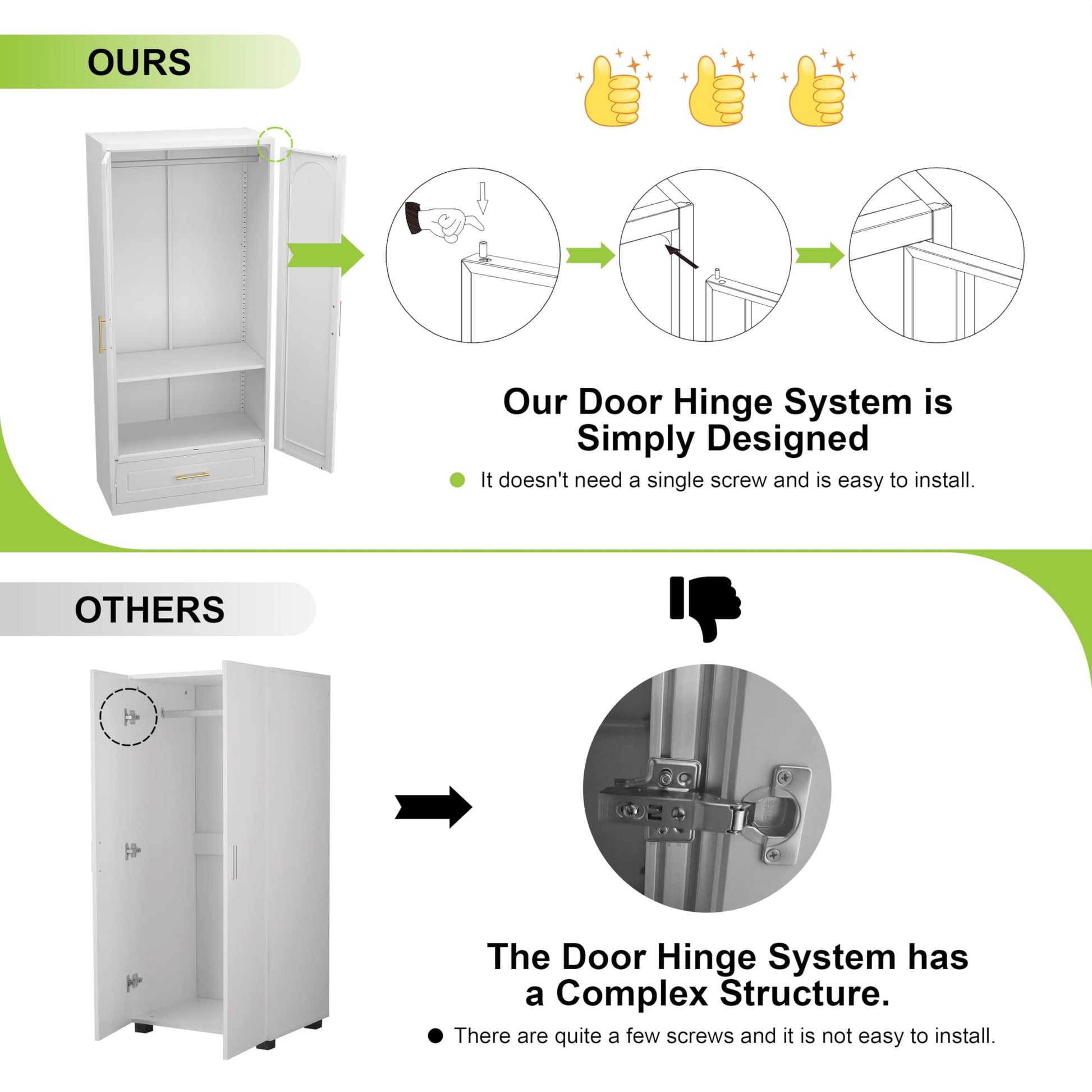 OURS

Our Door Hinge System is Simply Designed

It doesn't need a single screw and is easy to install.

OTHERS

The Door Hinge System has a Complex Structure.

There are quite a few screws and it is not easy to install.