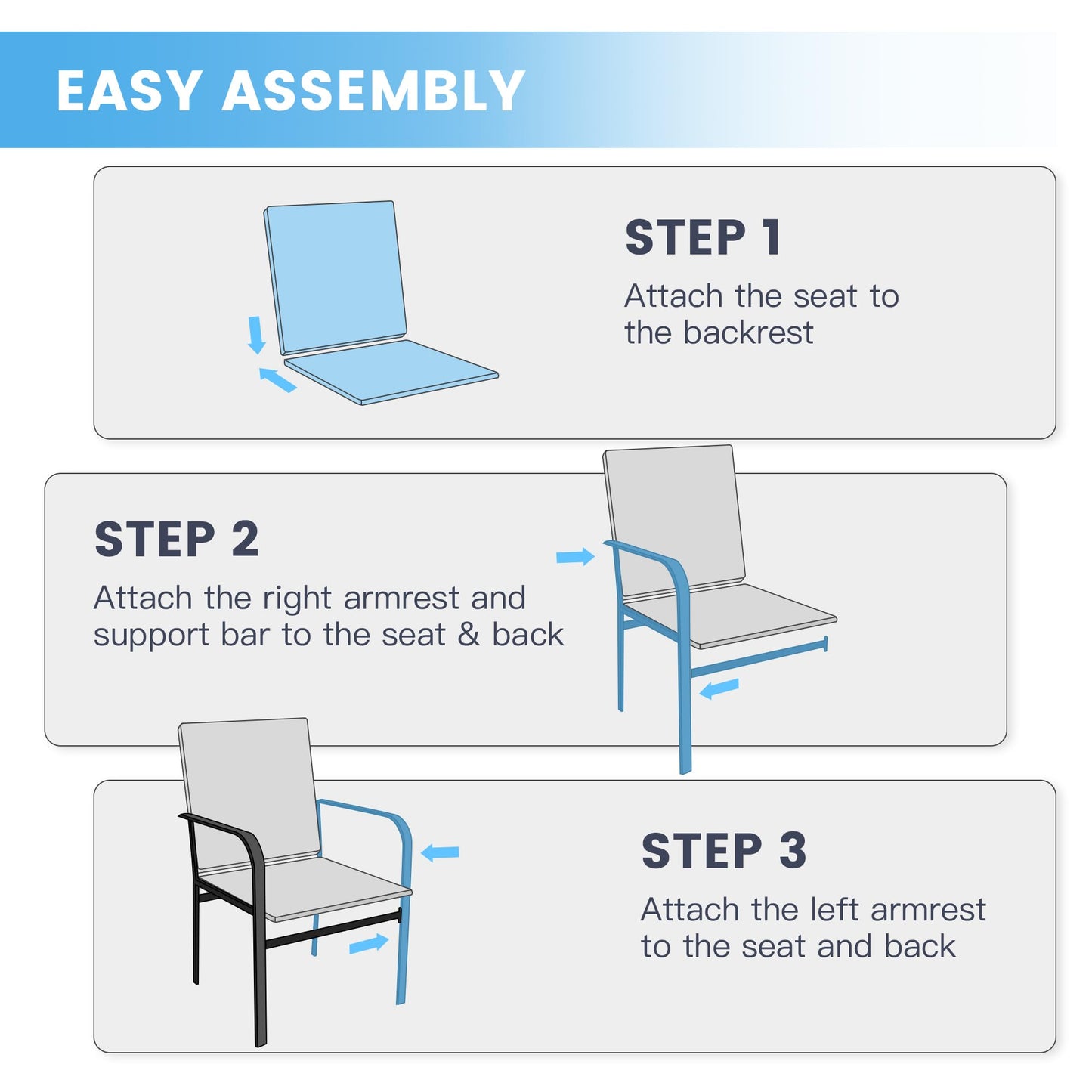 EASY ASSEMBLY

STEP 1
Attach the seat to the backrest

STEP 2
Attach the right armrest and support bar to the seat & back

STEP 3
Attach the left armrest to the seat and back