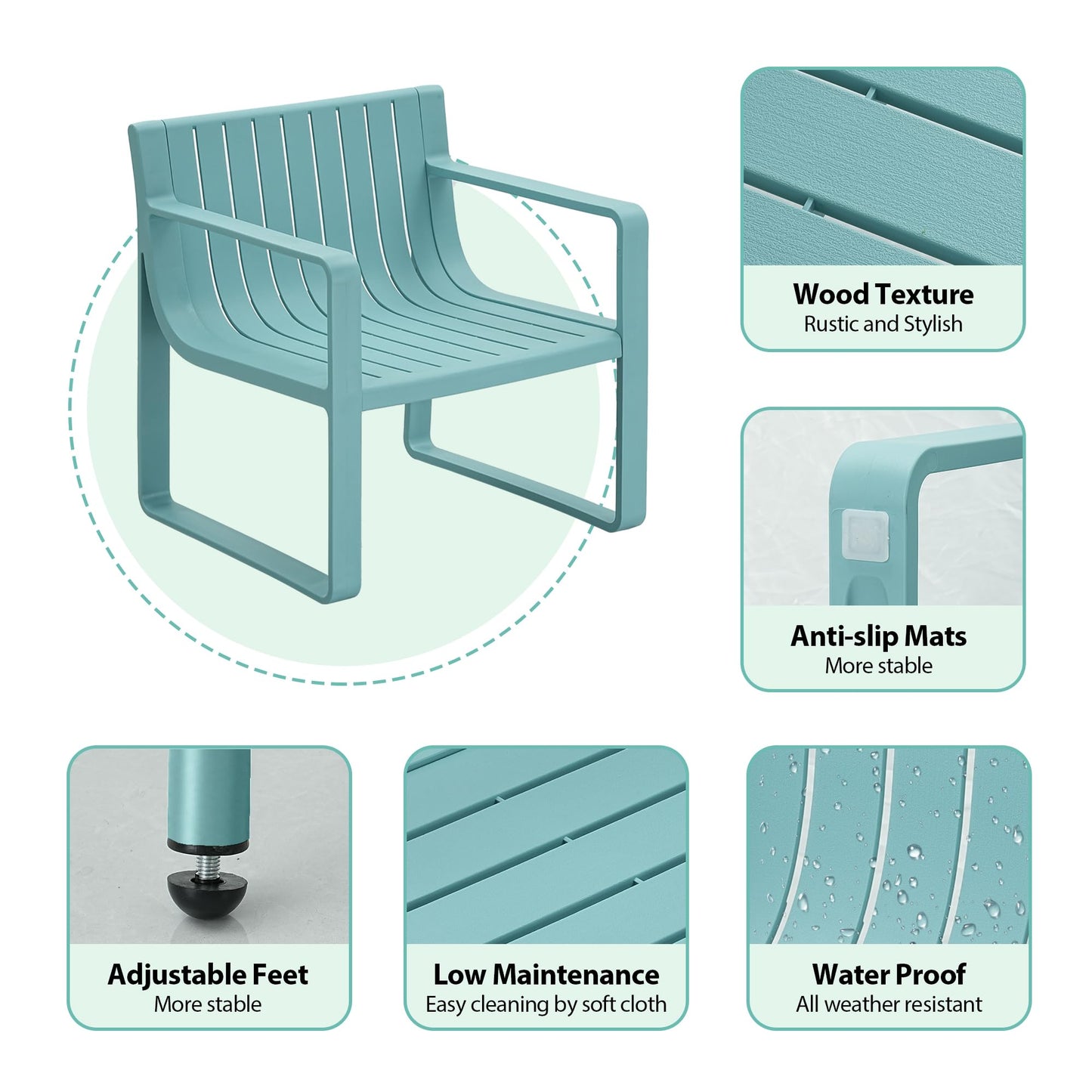 Wood Texture
Rustic and Stylish

Anti-slip Mats
More stable

Adjustable Feet
More stable

Low Maintenance
Easy cleaning by soft cloth

Water Proof
All weather resistant