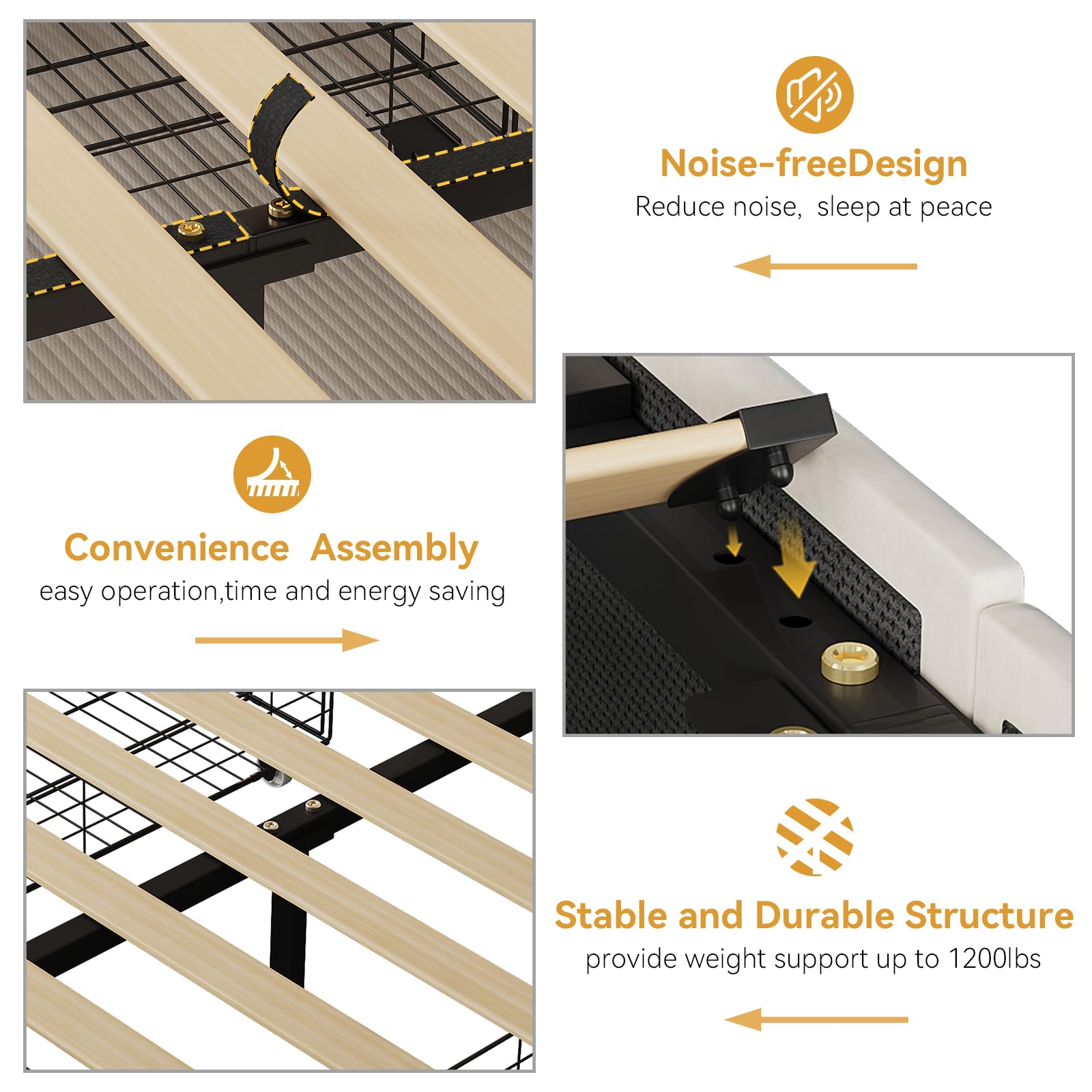 Noise-freeDesign
Reduce noise, sleep at peace

Convenience Assembly
easy operation,time and energy saving

Stable and Durable Structure
provide weight support up to 1200lbs