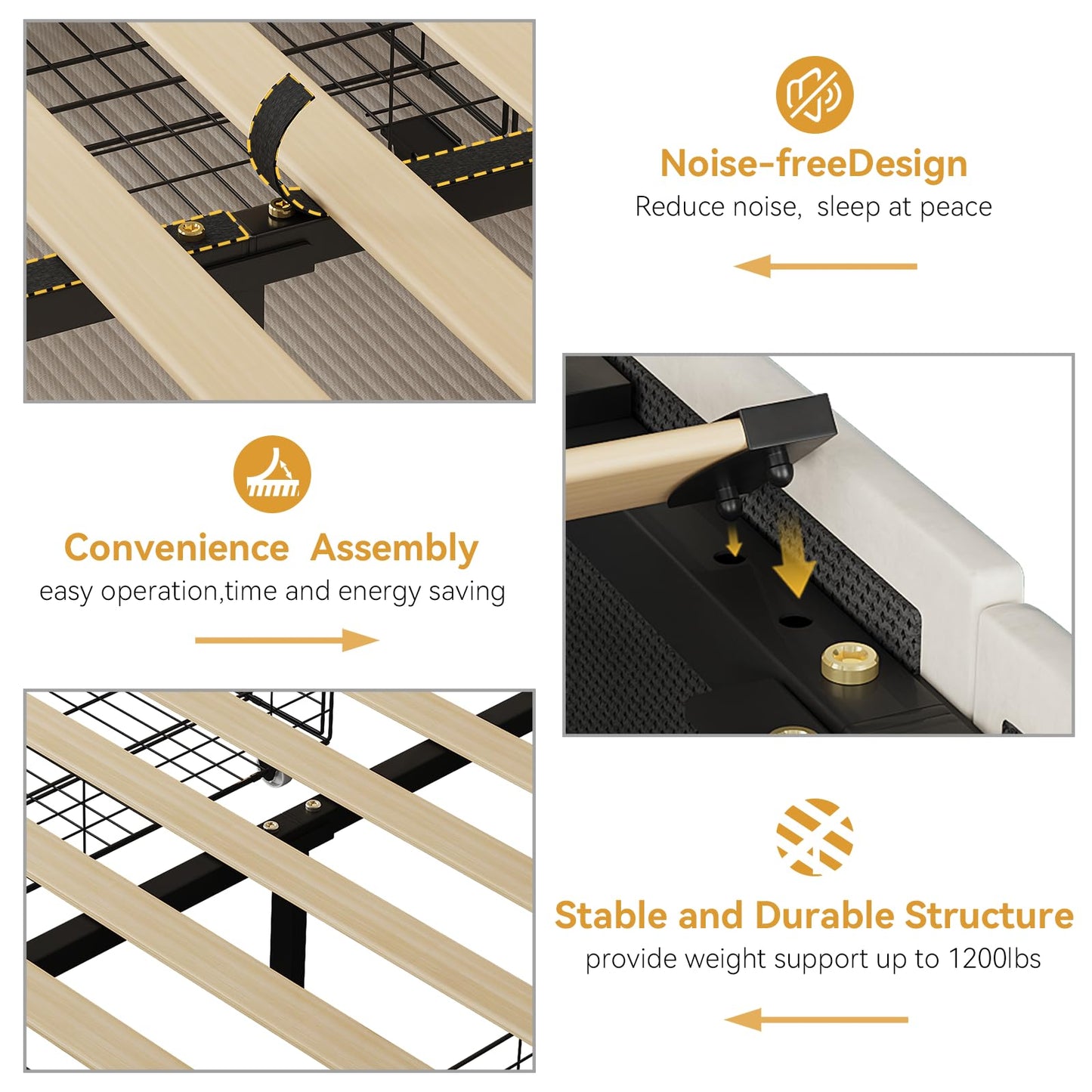 Noise-freeDesign
Reduce noise,  sleep at peace

Convenience  Assembly
easy operation,time and energy saving

Stable and Durable Structure
provide weight support up to 1200lbs