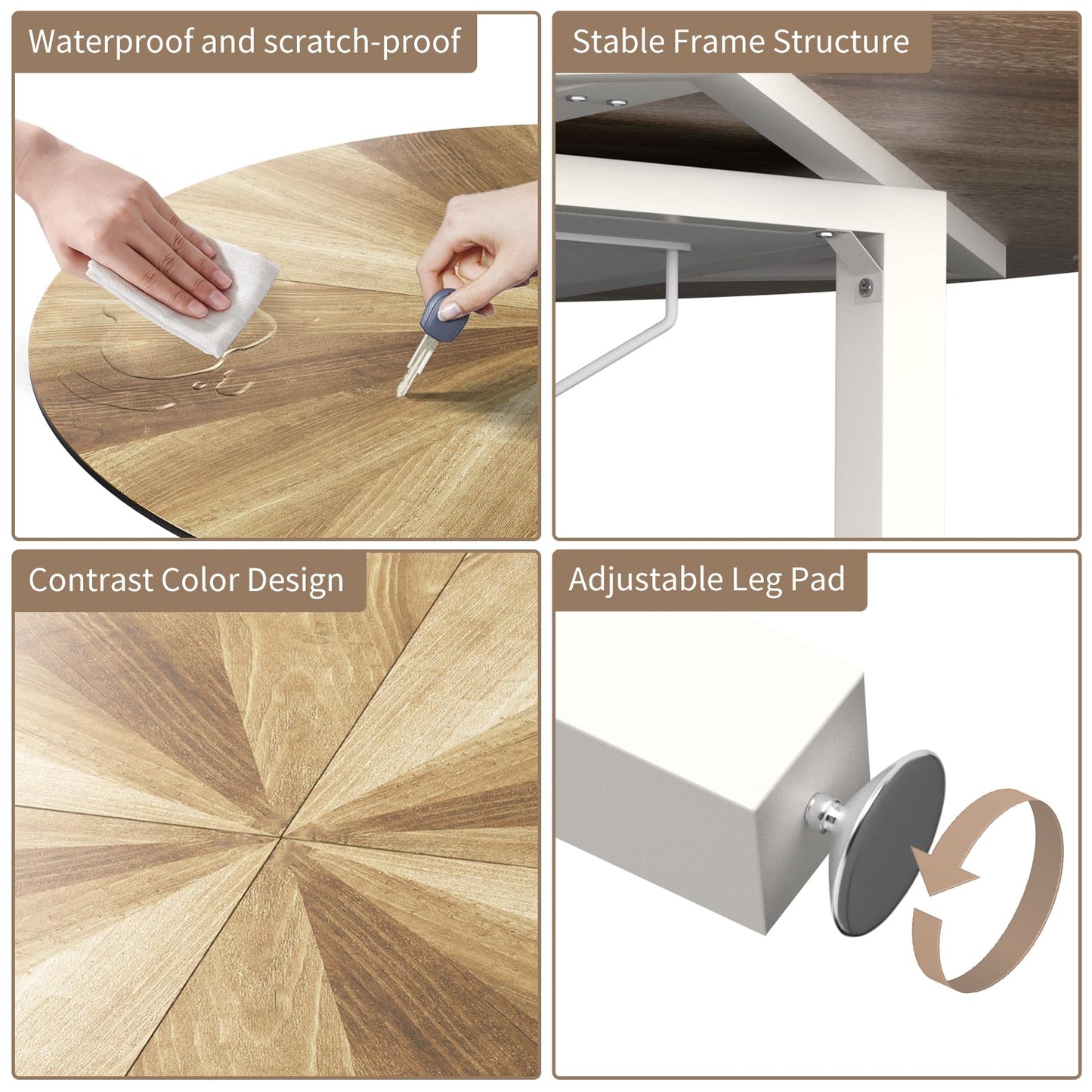 Waterproof and scratch-proof

Stable Frame Structure

Contrast Color Design

Adjustable Leg Pad