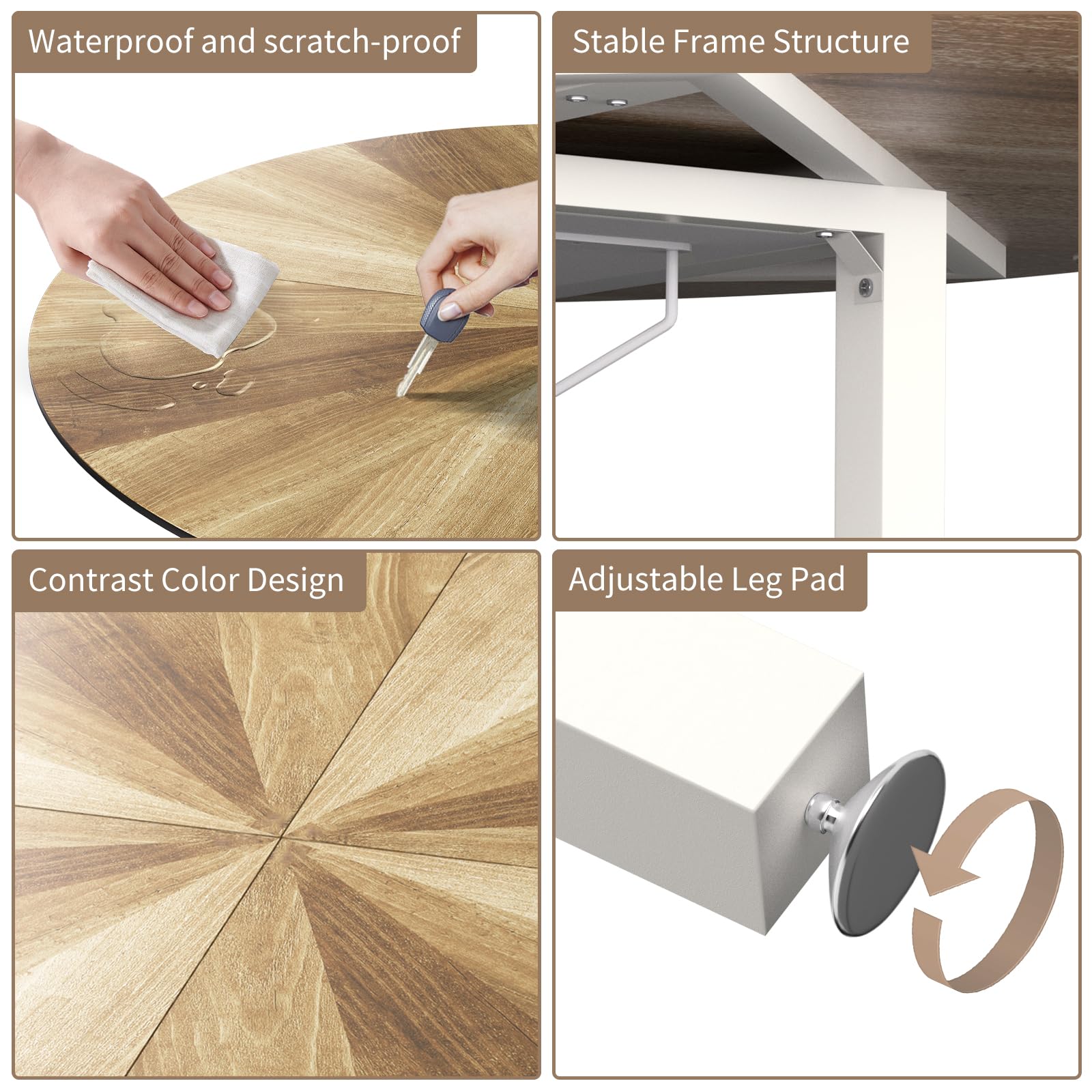 Waterproof and scratch-proof

Stable Frame Structure

Contrast Color Design

Adjustable Leg Pad