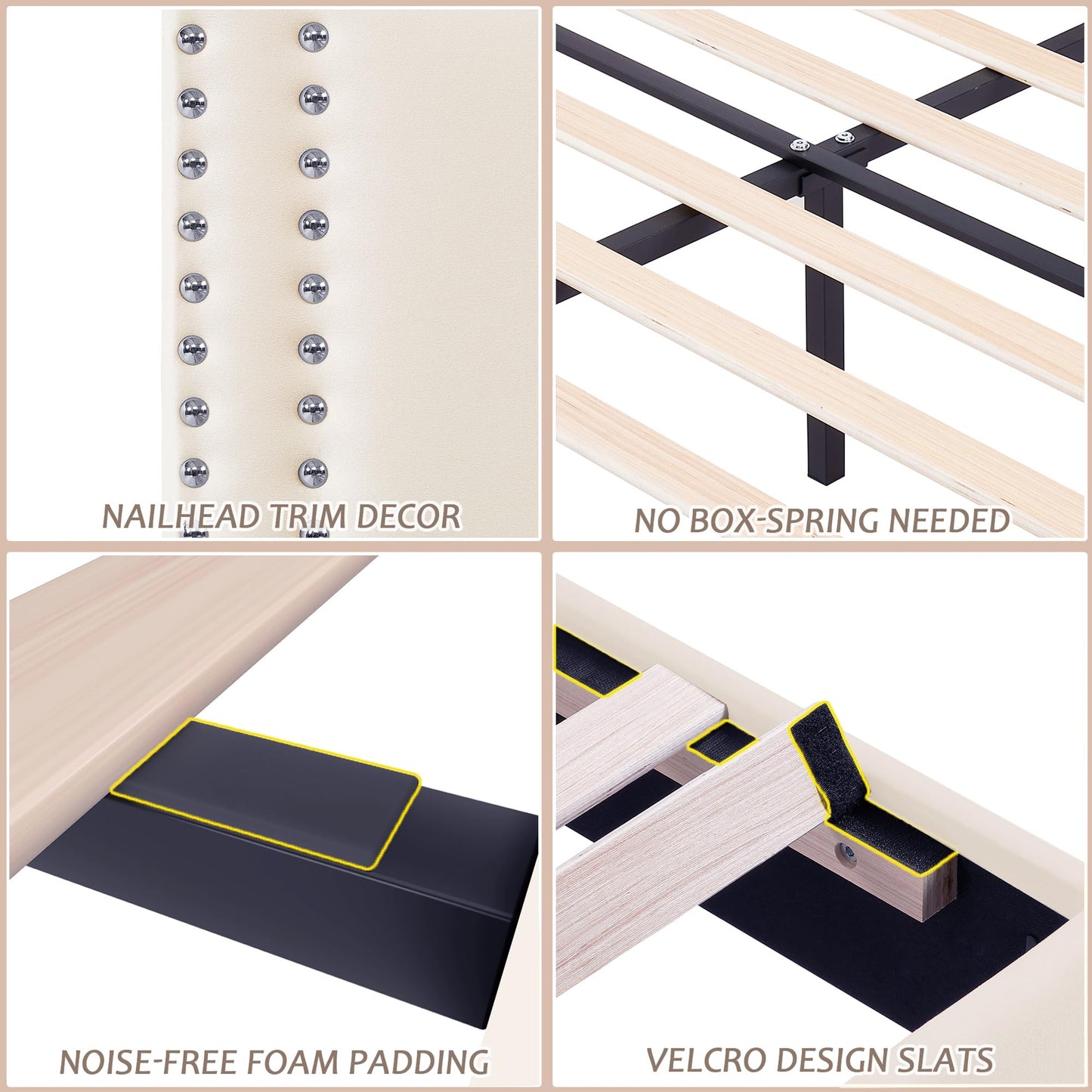 NAILHEAD TRIM DECOR

NO BOX-SPRING NEEDED

NOISE-FREE FOAM PADDING

VELCRO DESIGN SLATS